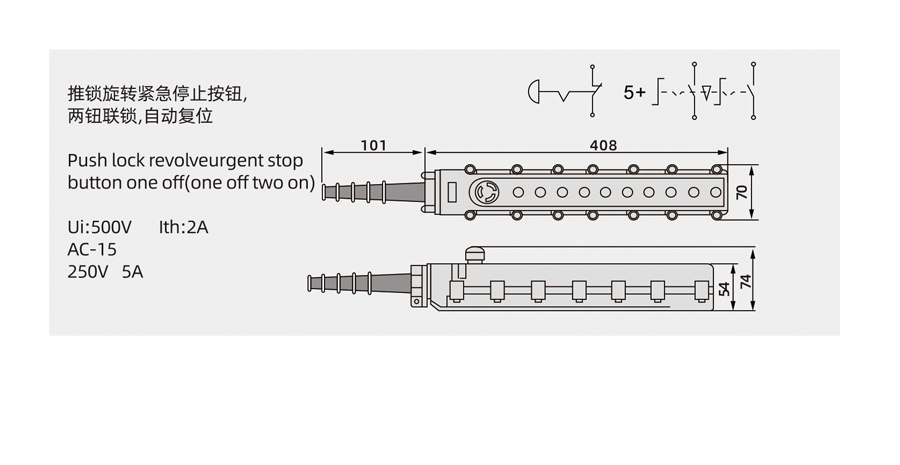 推锁旋转紧急停止按钮,
两钮联锁,自动复位

Push lock revolveurgent stop button one off(one off two on)

Ui:500V Ith:2A
AC-15
250V 5A

5+

101
408
70
54
74